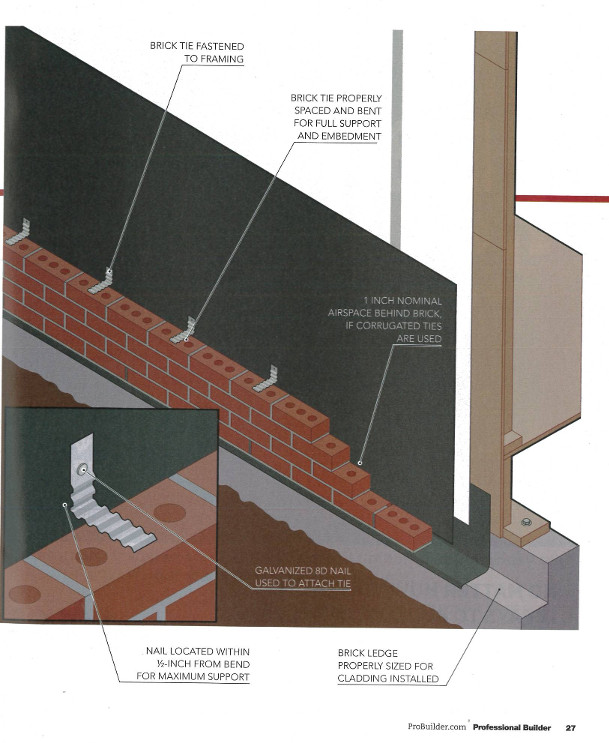 BRICK TIE FASTENED TO FRAMING

BRICK TIE PROPERLY SPACED AND BENT FOR FULL SUPPORT AND EMBEDMENT

1 INCH NOMINAL AIRSPACE BEHIND BRICK, IF CORRUGATED TIES ARE USED

GALVANIZED 8D NAIL USED TO ATTACH TIE

NAIL LOCATED WITHIN ½-INCH FROM BEND FOR MAXIMUM SUPPORT

BRICK LEDGE PROPERLY SIZED FOR CLADDING INSTALLED

ProBuilder.com Professional Builder 27